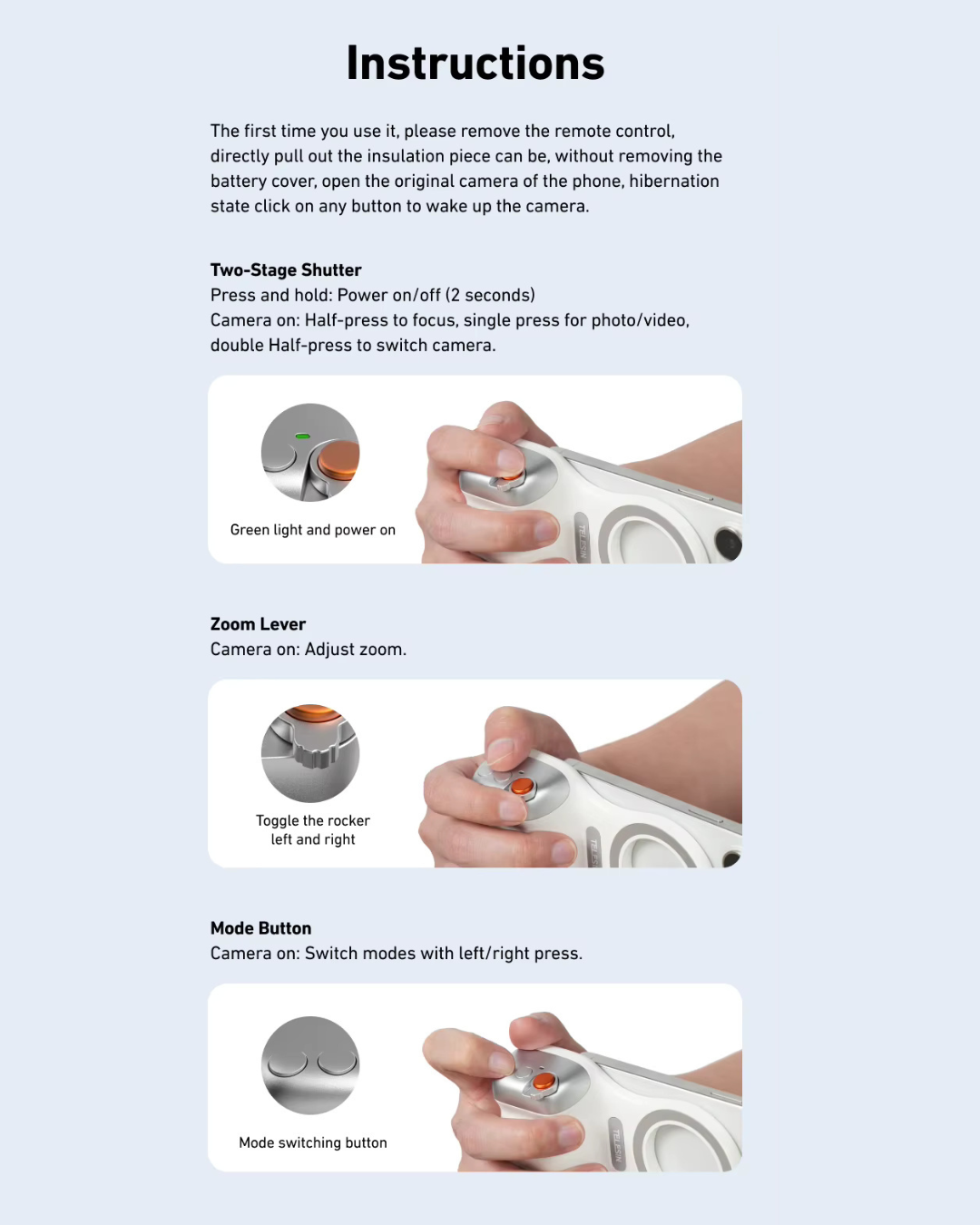 Instructions

The first time you use it, please remove the remote control, directly pull out the insulation piece can be, without removing the battery cover, open the original camera of the phone, hibernation state click on any button to wake up the camera.

Two-Stage Shutter
Press and hold: Power on/off (2 seconds)
Camera on: Half-press to focus, single press for photo/video, double Half-press to switch camera.

Green light and power on

TELESIN

Zoom Lever
Camera on: Adjust zoom.

Toggle the rocker left and right

TELESIN

Mode Button
Camera on: Switch modes with left/right press.

Mode switching button

TELESIN